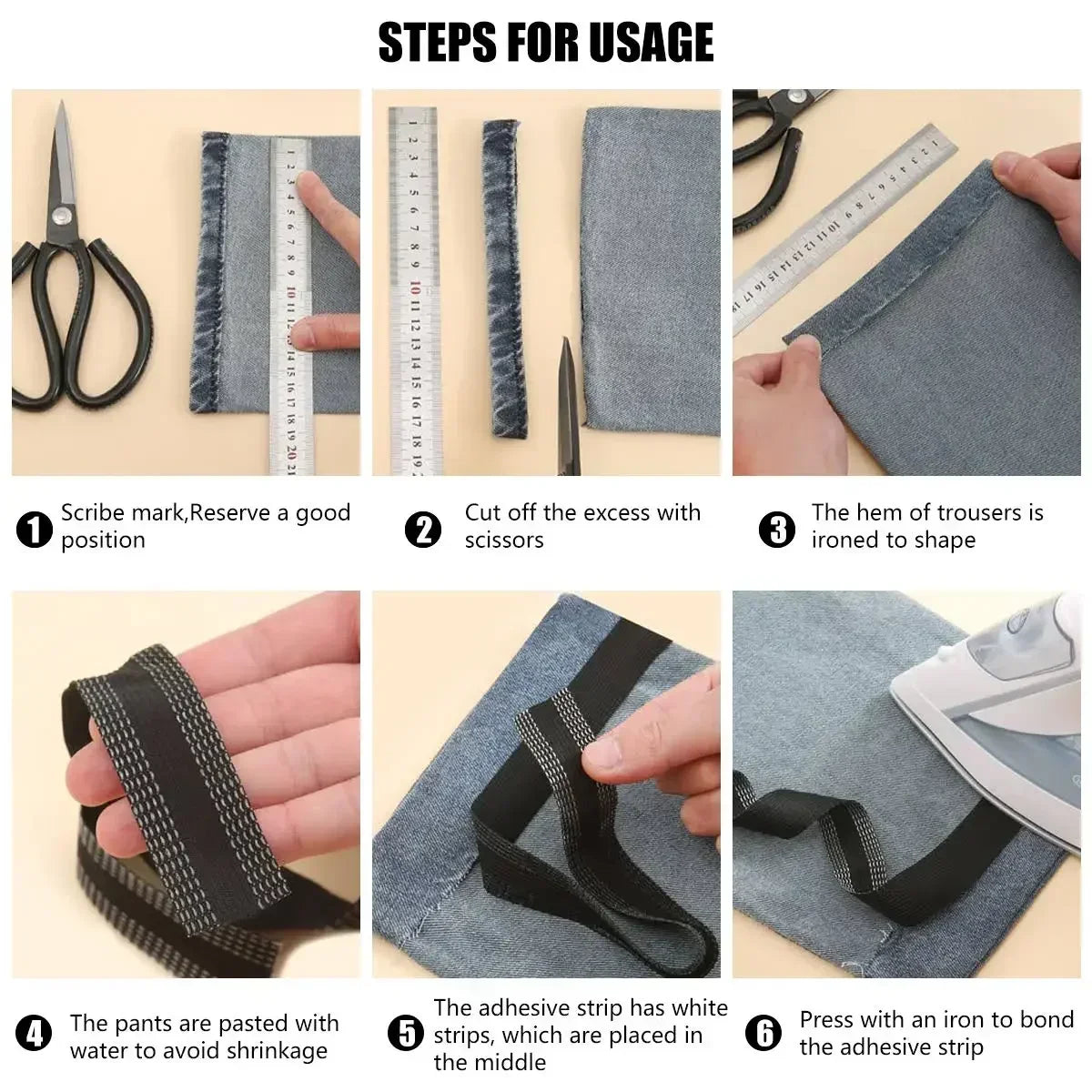 STEPS FOR USAGE

1 Scribe mark,Reserve a good position

2 Cut off the excess with scissors

3 The hem of trousers is ironed to shape

4 The pants are pasted with water to avoid shrinkage

5 The adhesive strip has white strips, which are placed in the middle

6 Press with an iron to bond the adhesive strip